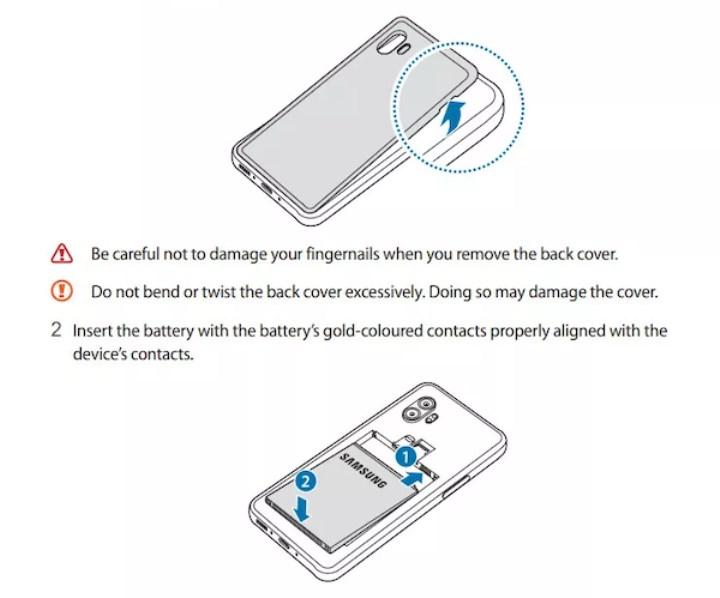 Be careful not to damage your fingernails when you remove the back cover.

Do not bend or twist the back cover excessively. Doing so may damage the cover.

2 Insert the battery with the battery's gold-coloured contacts properly aligned with the device's contacts.

SAMSUNG

1

2